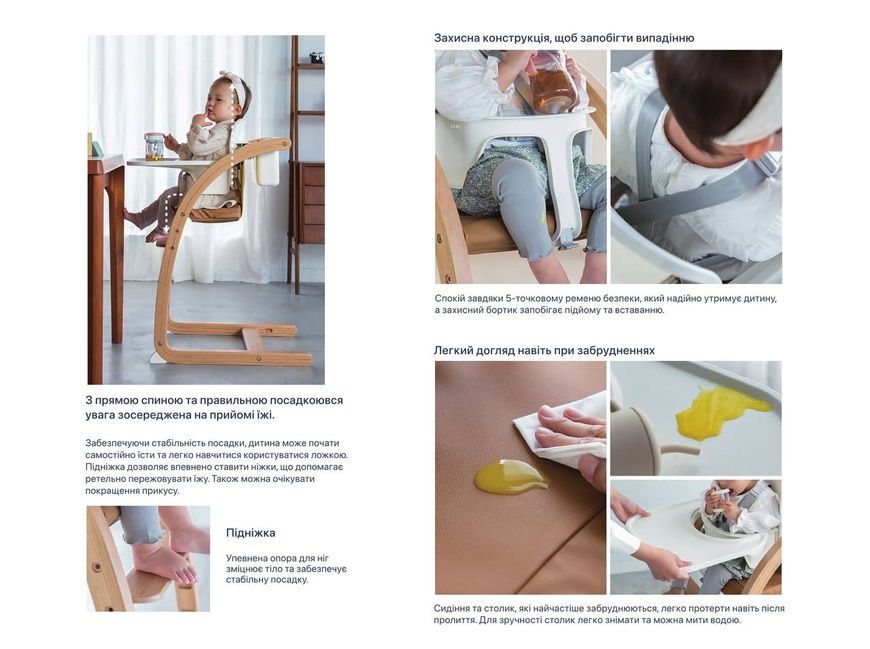 З прямою спиною та правильною посадкоювся увага зосереджена на прийомі їжі.

Забезпечуючи стабільність посадки, дитина може почати самостійно їсти та легко навчитися користуватися ложкою. Підніжка дозволяє впевнено ставити ніжки, що допомагає ретельно пережовувати їжу. Також можна очікувати покращення прикусу.

Підніжка

Упевнена опора для ніг зміцнює тіло та забезпечує стабільну посадку.

Захисна конструкція, щоб запобігти випадінню

Спокій завдяки 5-точковому ременю безпеки, який надійно утримує дитину, а захисний бортик запобігає підйому та вставанню.

Легкий догляд навіть при забрудненнях

Сидіння та столик, які найчастіше забруднюються, легко протерти навіть після пролиття. Для зручності столик легко знімати та можна мити водою.